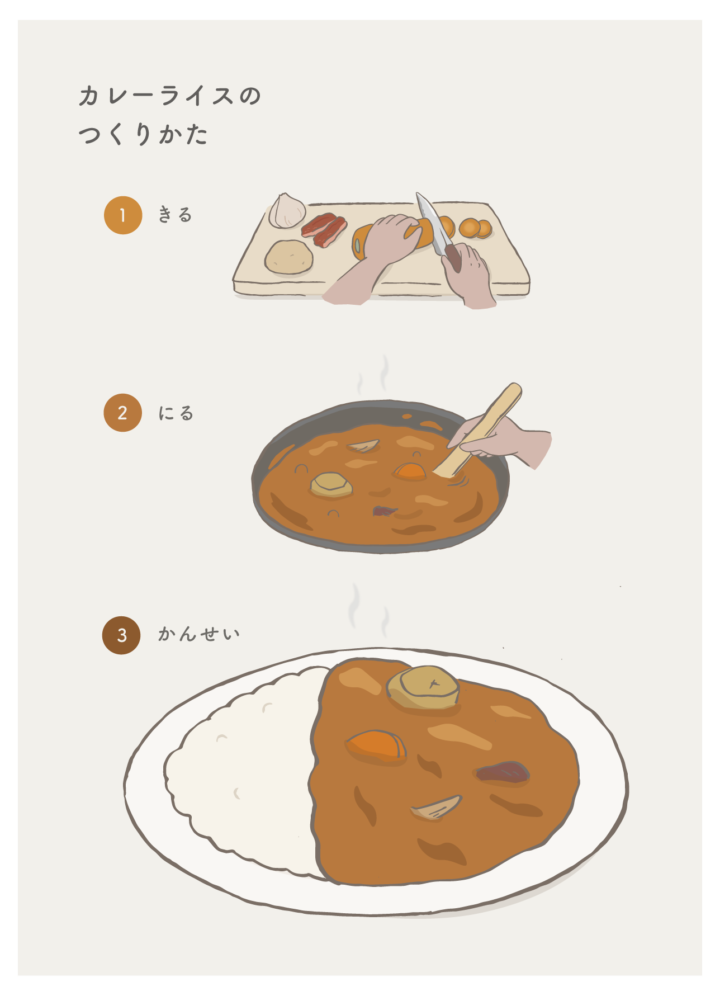 カレーライスの
つくりかた

1 きる

2 にる

3 かんせい