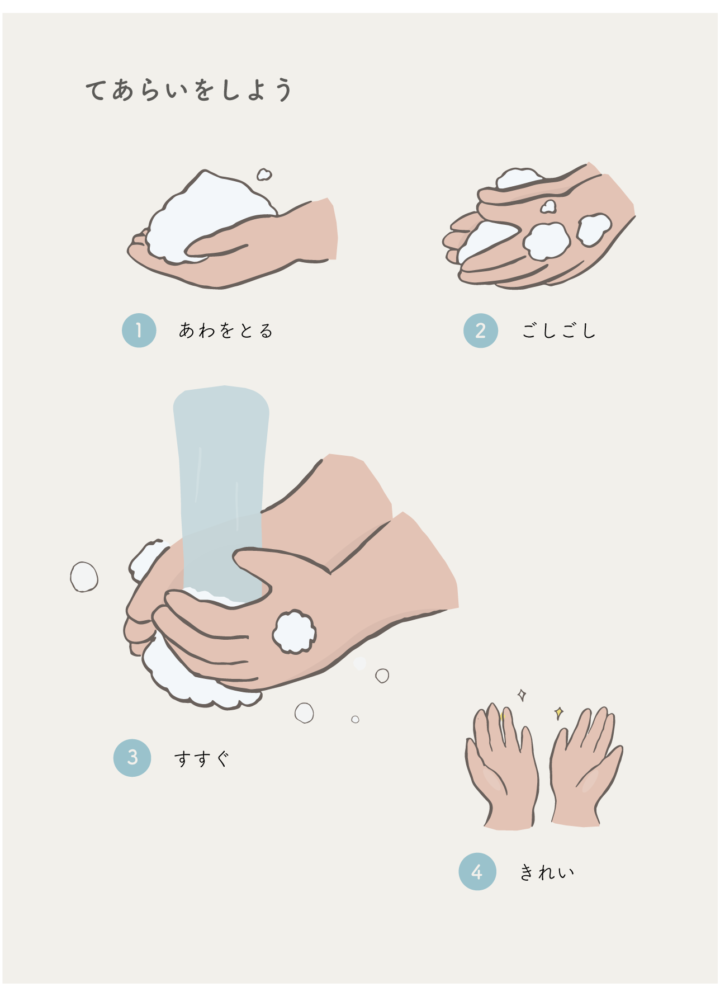 てあらいをしよう

1 あわをとる

2 ごしごし

3 すすぐ

4 きれい