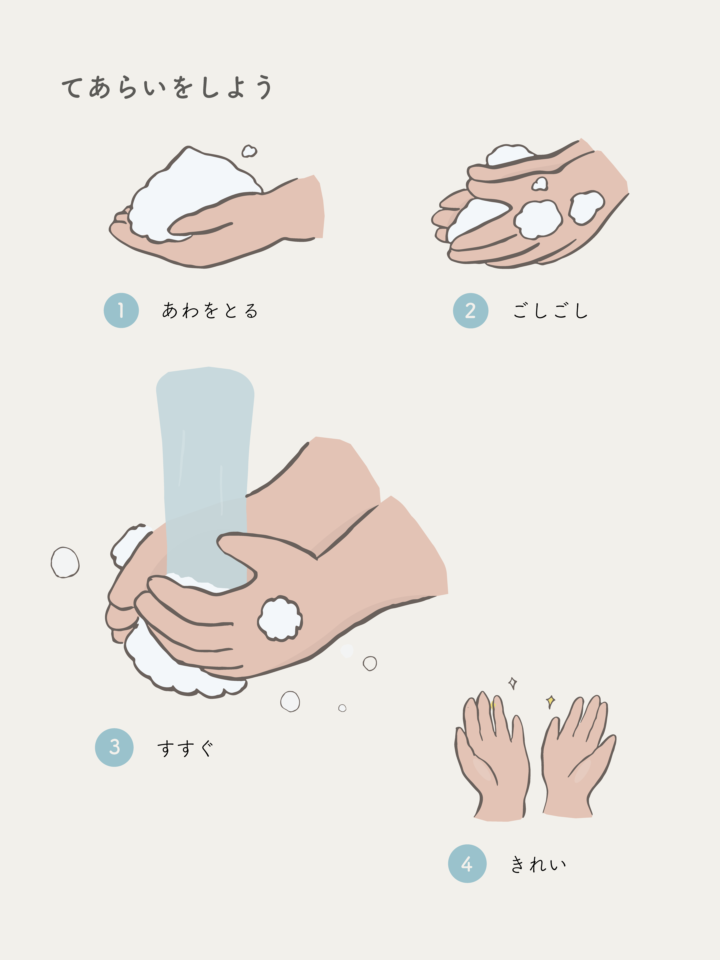 てあらいをしよう

1 あわをとる

2 ごしごし

3 すすぐ

4 きれい