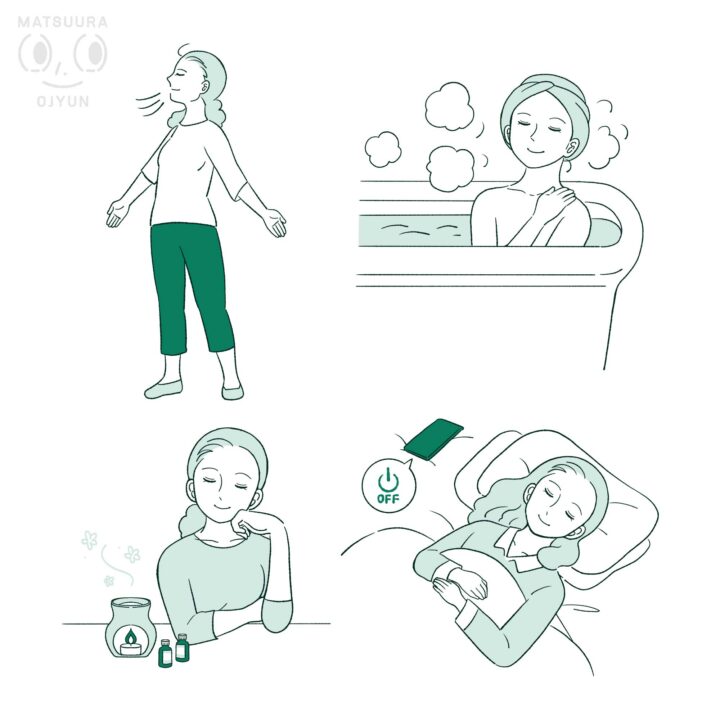 MATSUURA
OJYUN

OFF