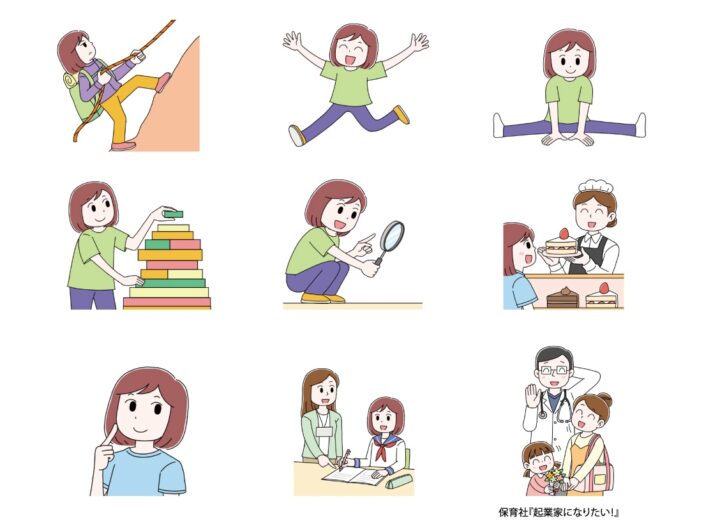 保育社『起業家になりたい!』