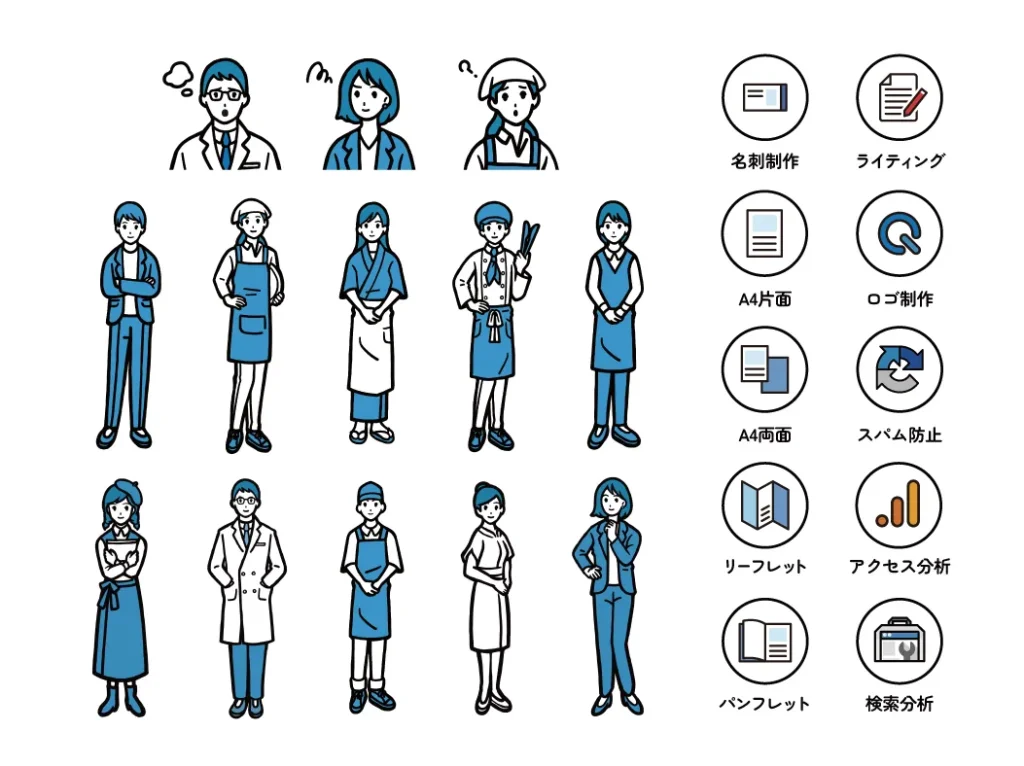 名刺制作

ライティング

A4片面

ロゴ制作

A4両面

スパム防止

リーフレット

アクセス分析

パンフレット

検索分析