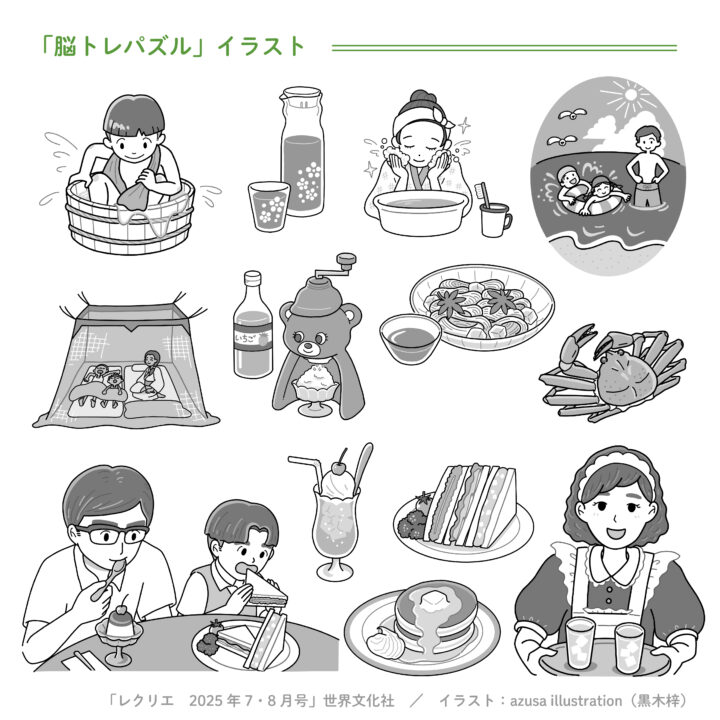 「脳トレパズル」イラスト

いちご

「レクリエ　2025 年 7・8 月号」世界文化社　／　イラスト：azusa illustration（黒木梓）