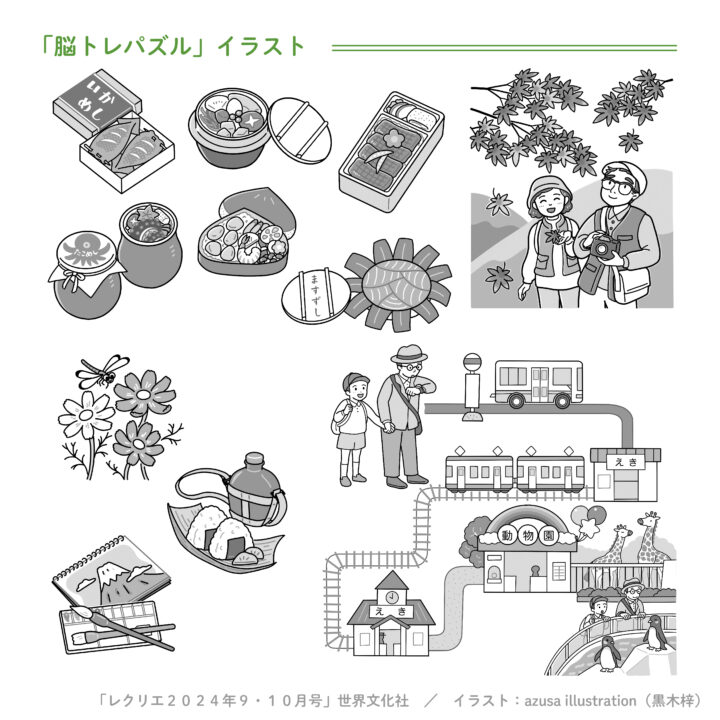 「脳トレパズル」イラスト

いかめし

たこめし

ますずし

えき

動物園

えき

「レクリエ２０２４年９・１０月号」世界文化社　／　イラスト：azusa illustration（黒木梓）