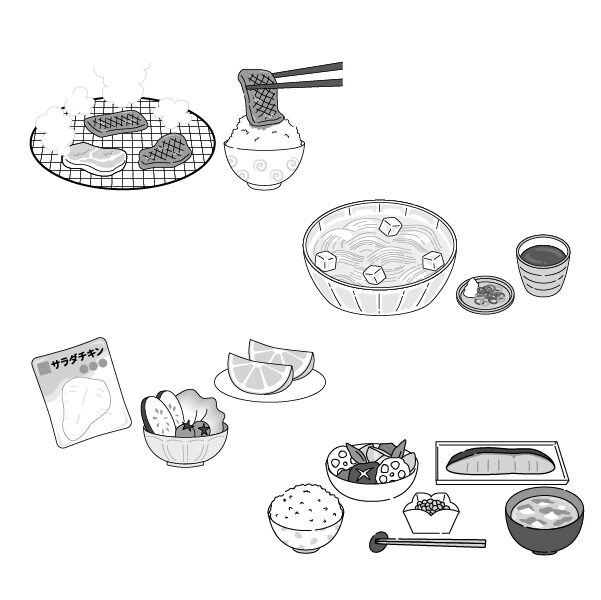 サラダチキン