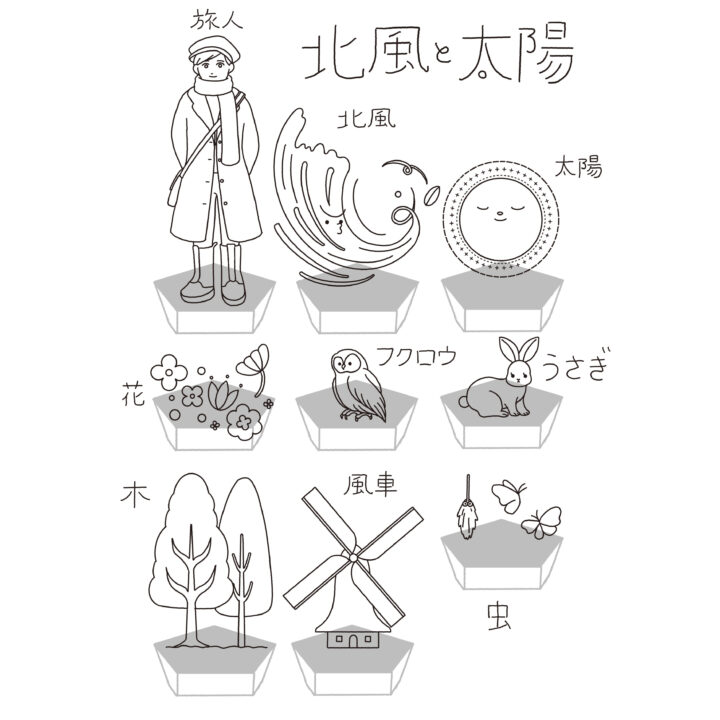 旅人

北風と太陽

北風

太陽

花

フクロウ

うさぎ

木

風車

虫