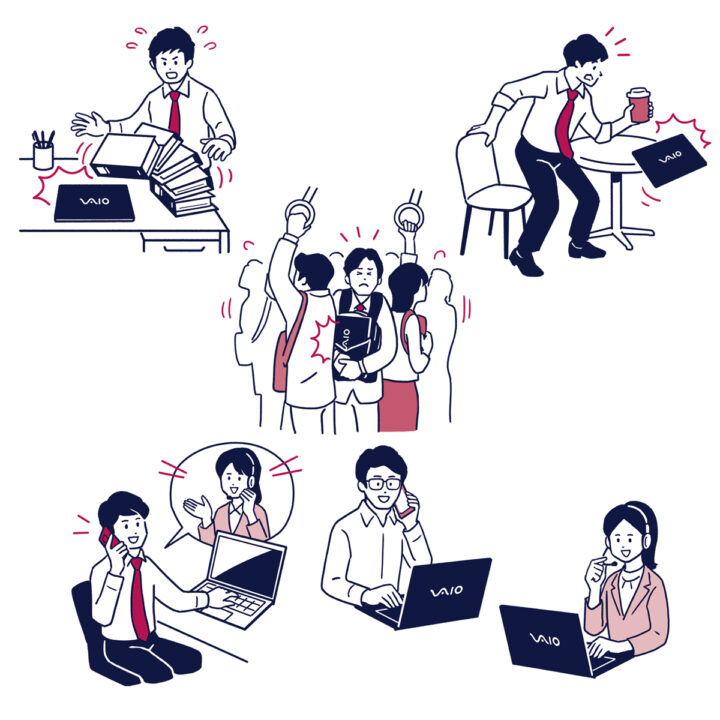 VAIO

VAIO

VAIO

VAIO

VAIO