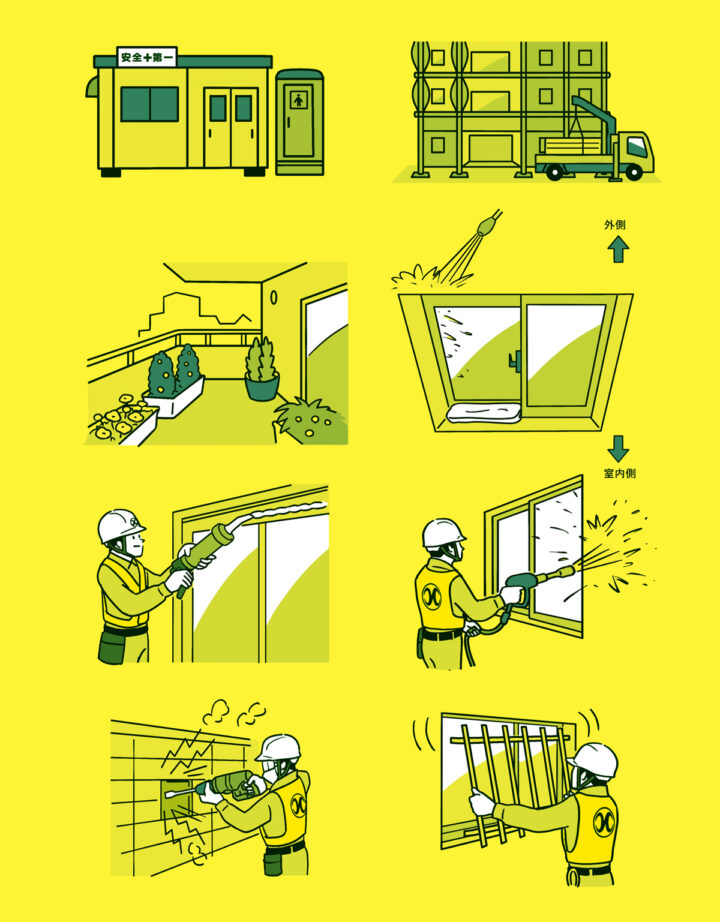 安全+第一

外側

室内側