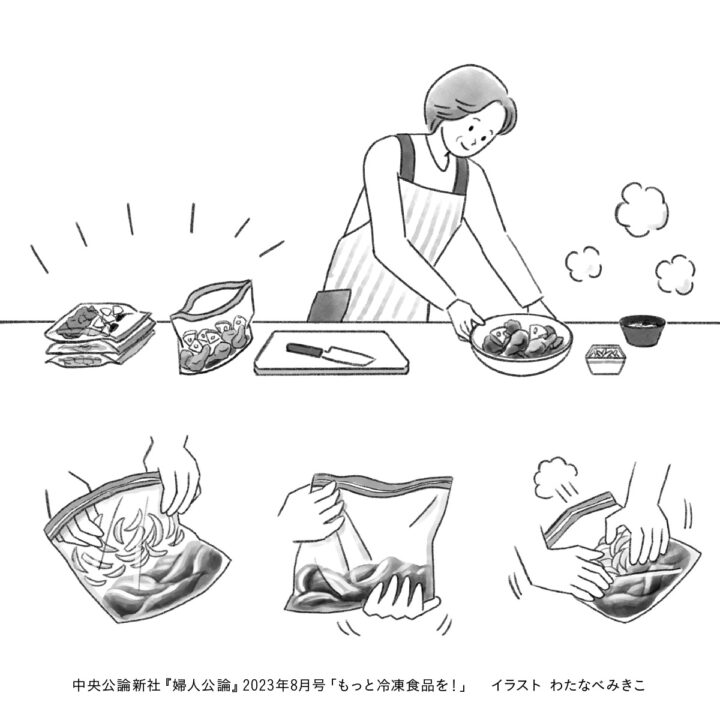 中央公論新社『婦人公論』2023年8月号「もっと冷凍食品を！」　イラスト　わたなべみきこ