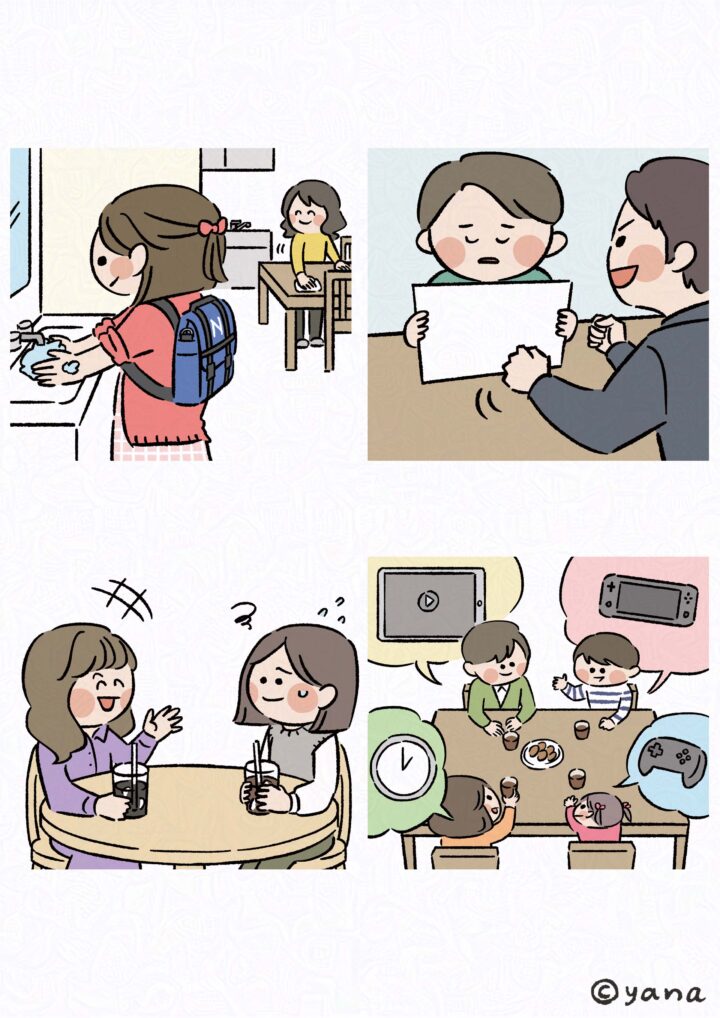 N

©yana