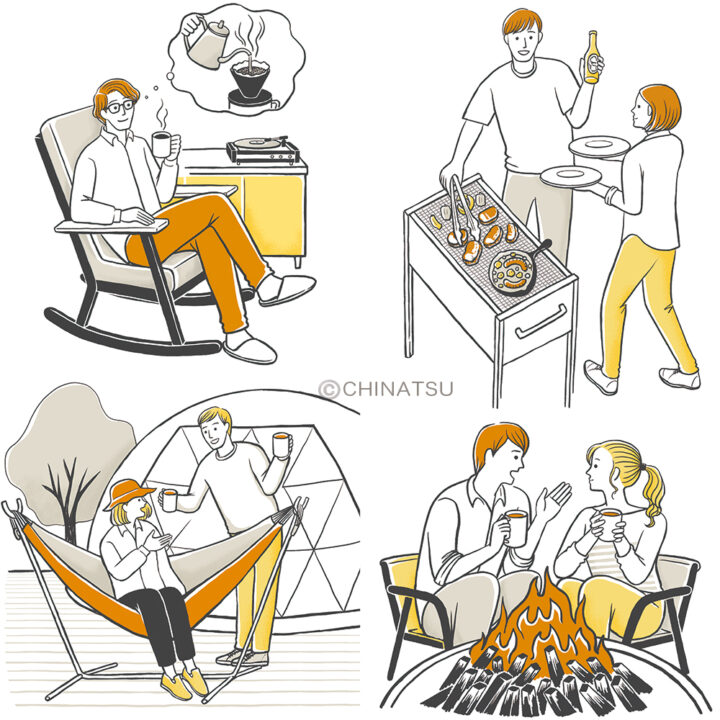 ©CHINATSU