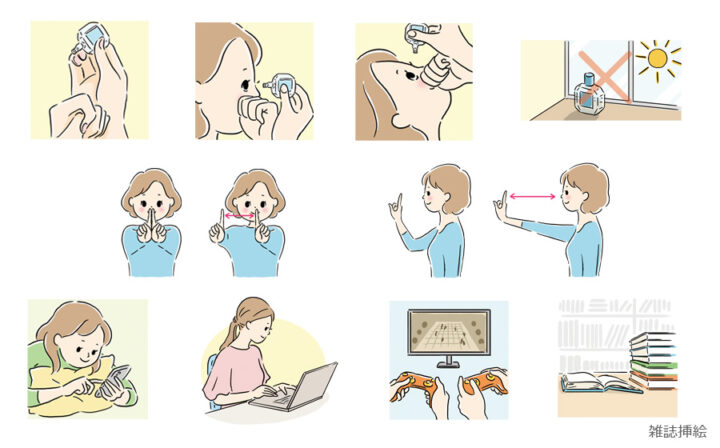 雑誌挿絵