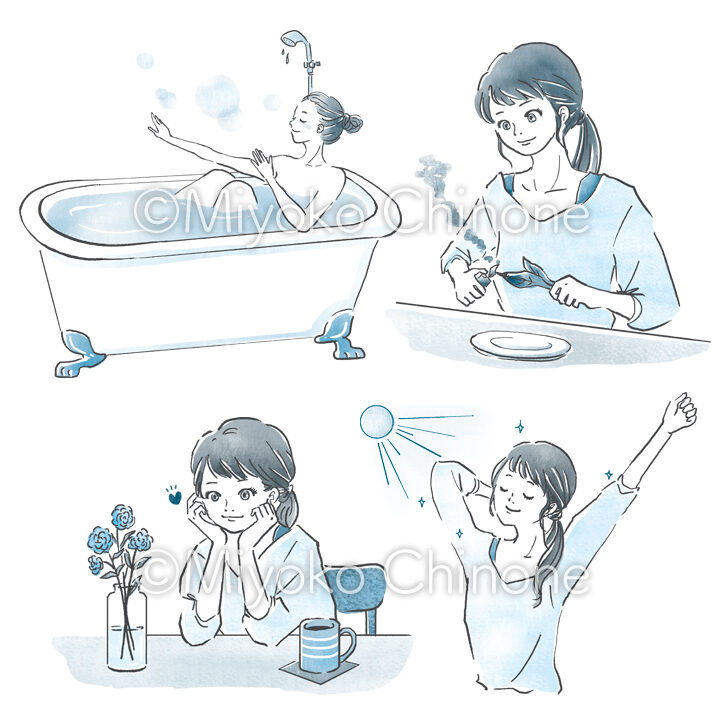 ©Miyoko Chinone

©Miyoko Chinone