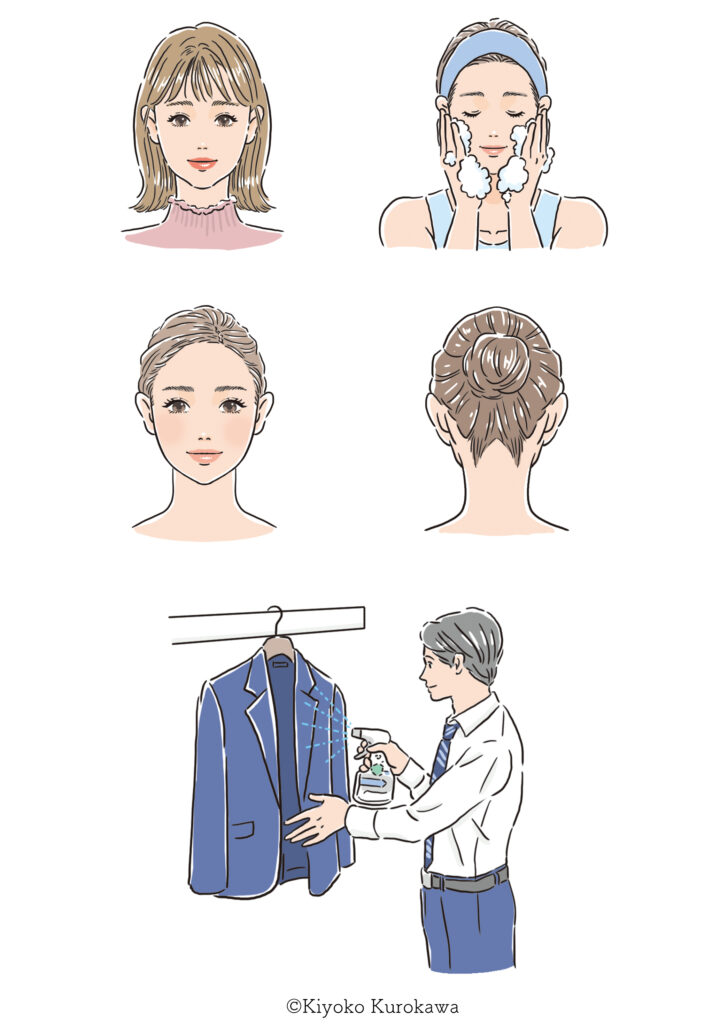 ©Kiyoko Kurokawa