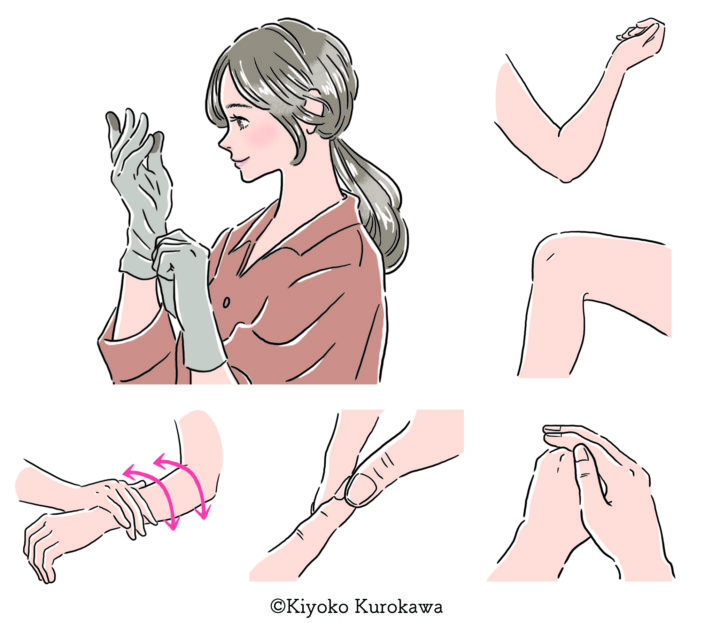 ©Kiyoko Kurokawa