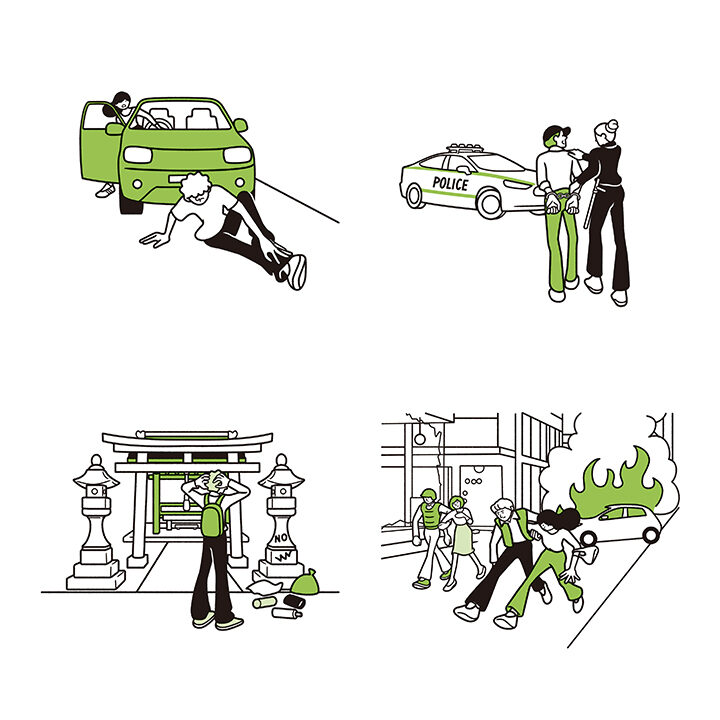 POLICE

NO