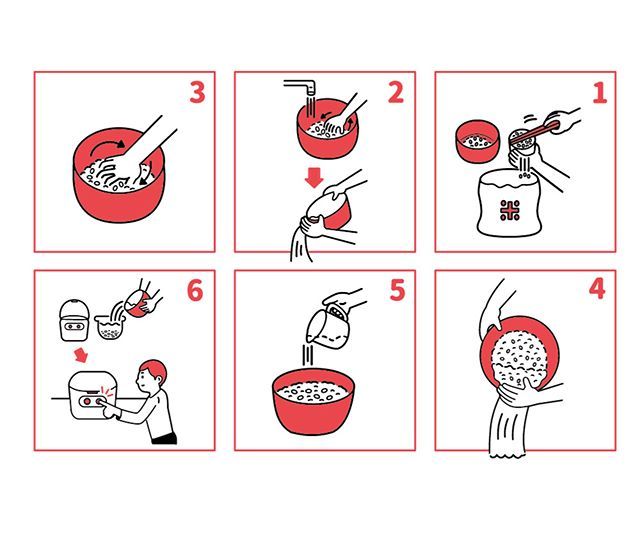 3

2

1

米

6

5

4