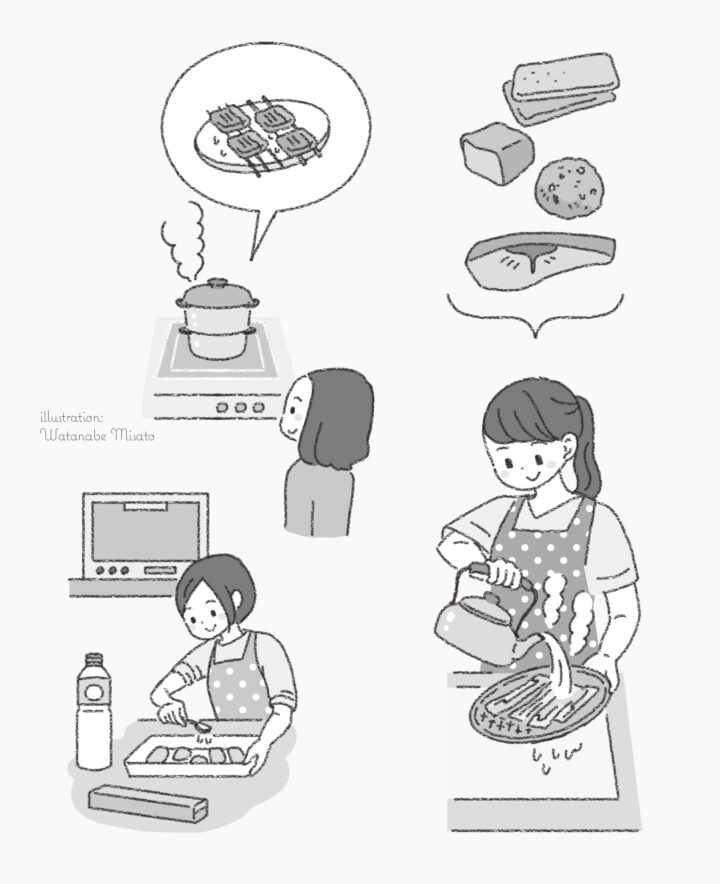 illustration:
Watanabe Misato