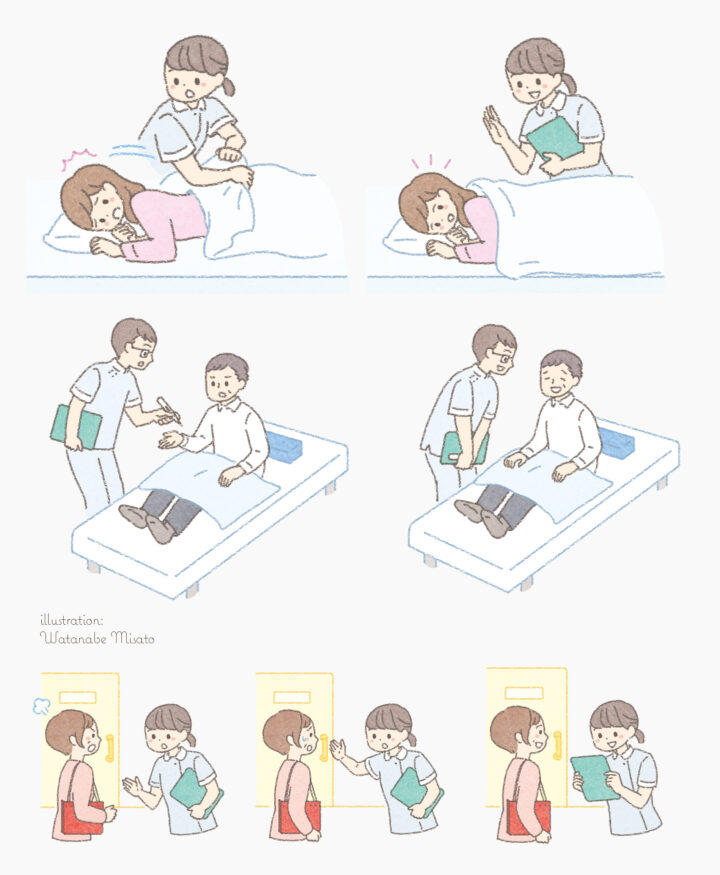 illustration:
Watanabe Misato