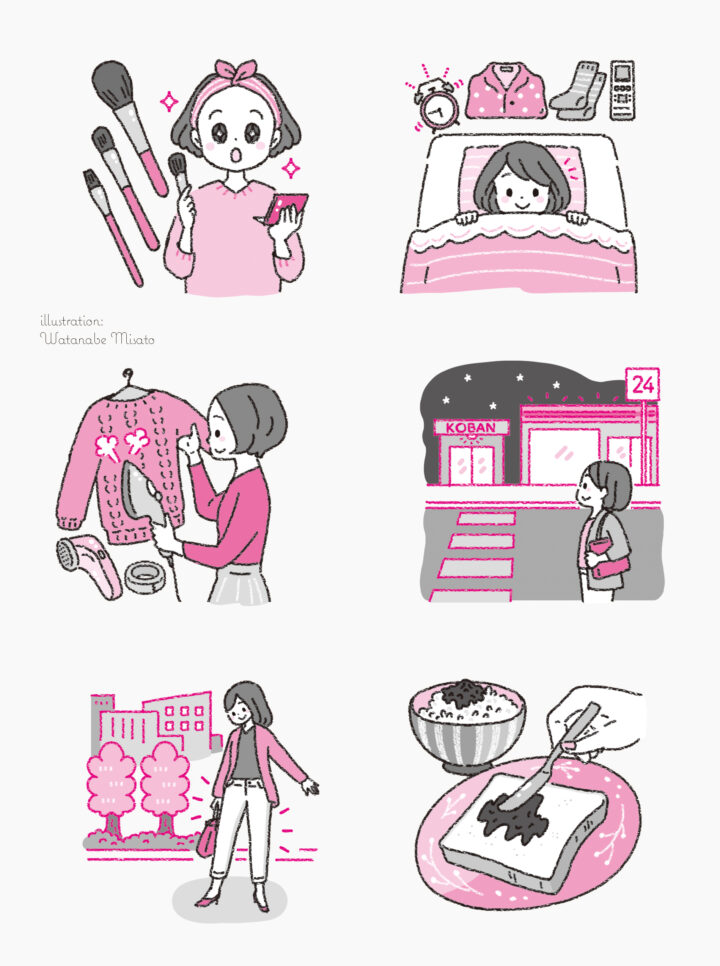 illustration:
Watanabe Misato

KOBAN

24