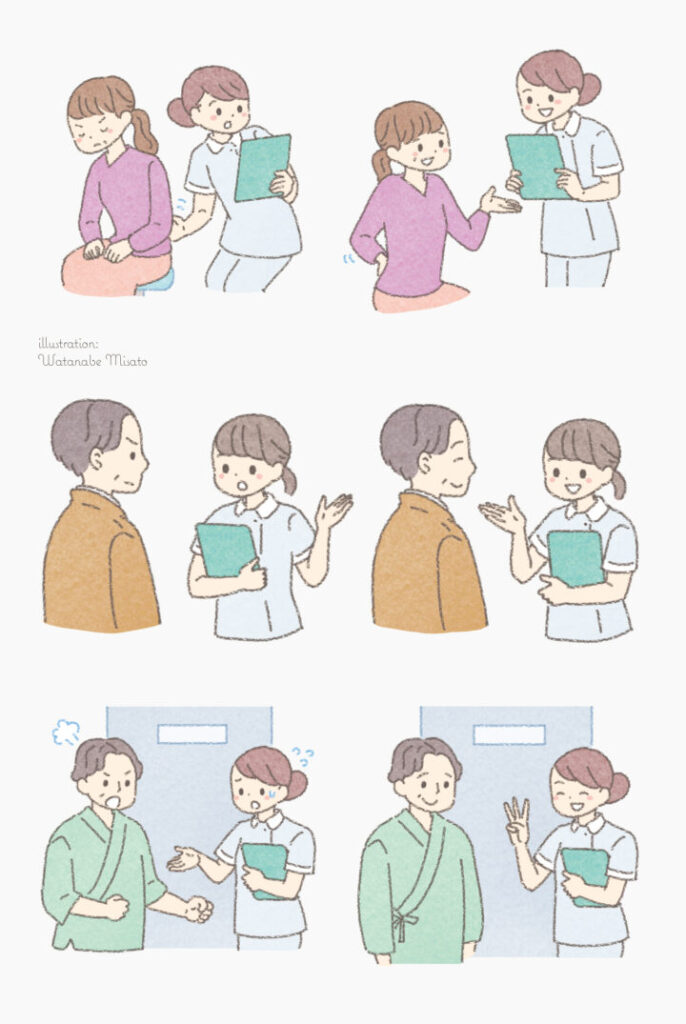 illustration:
Watanabe Misato