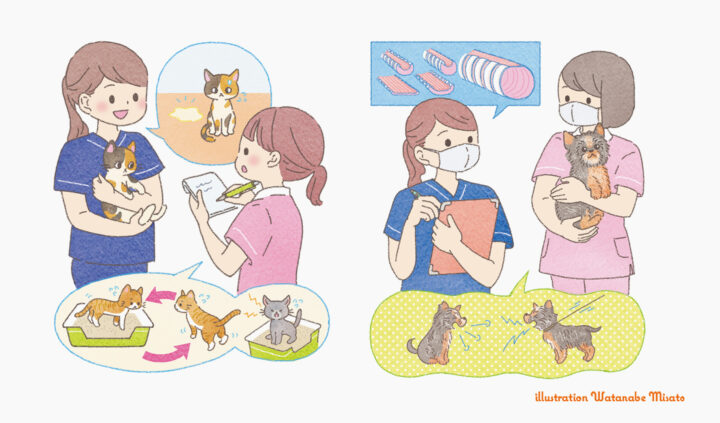 illustration Watanabe Misato