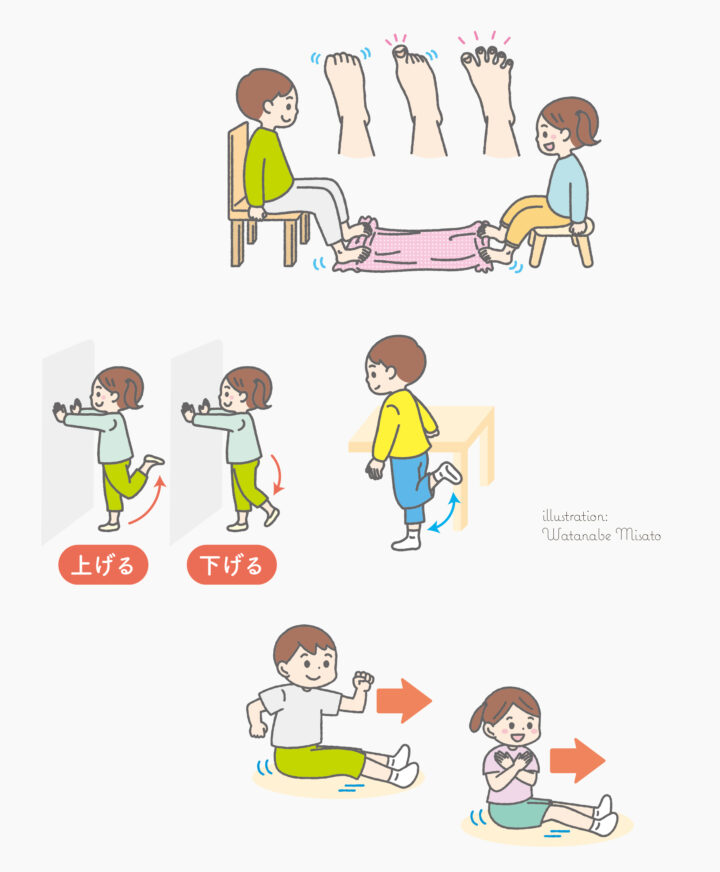 上げる

下げる

illustration:
Watanabe Misato